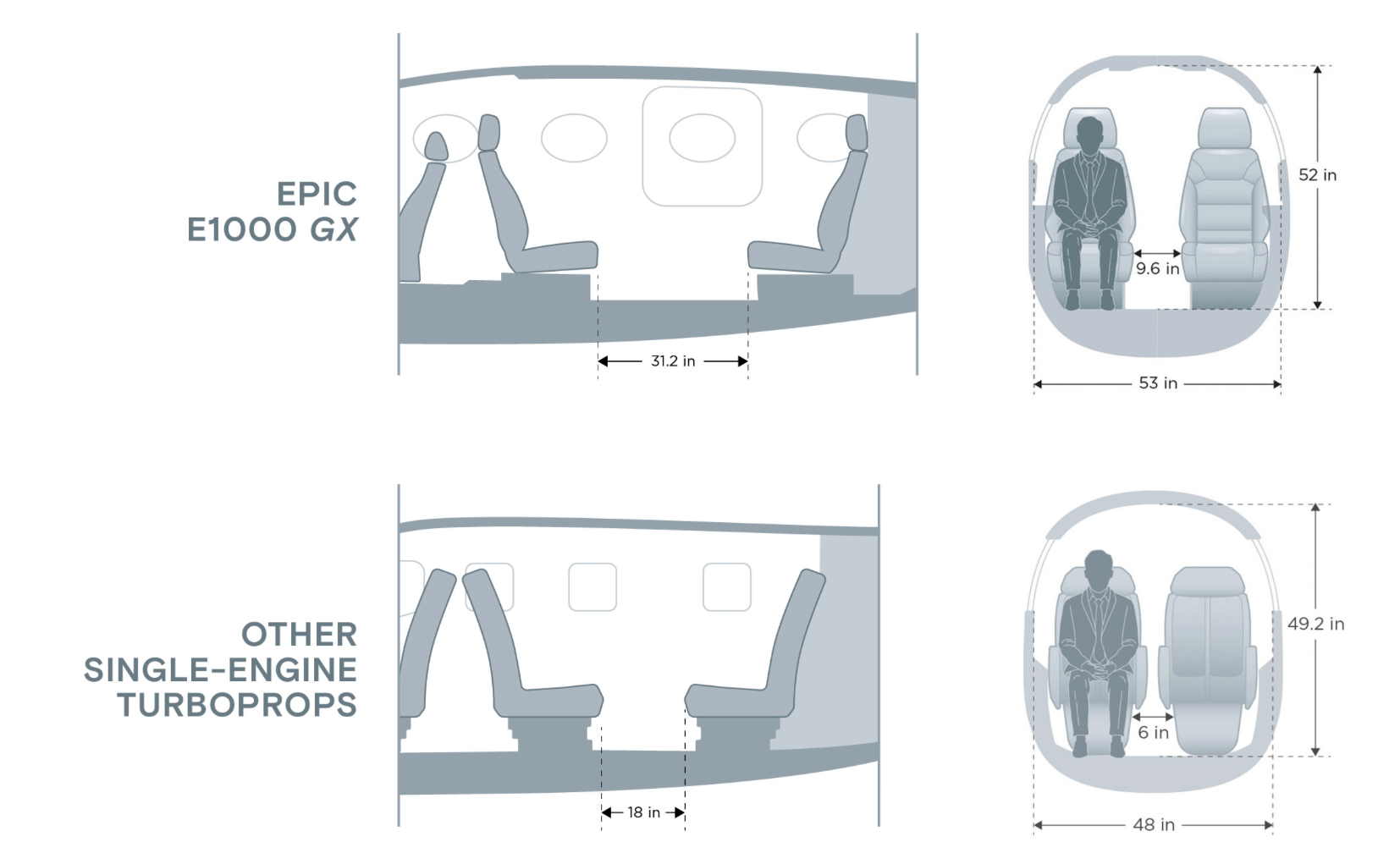 EPIC
E1000 GX

31.2 in

52 in

9.6 in

53 in

OTHER
SINGLE-ENGINE
TURBOPROPS

18 in

49.2 in

6 in

48 in