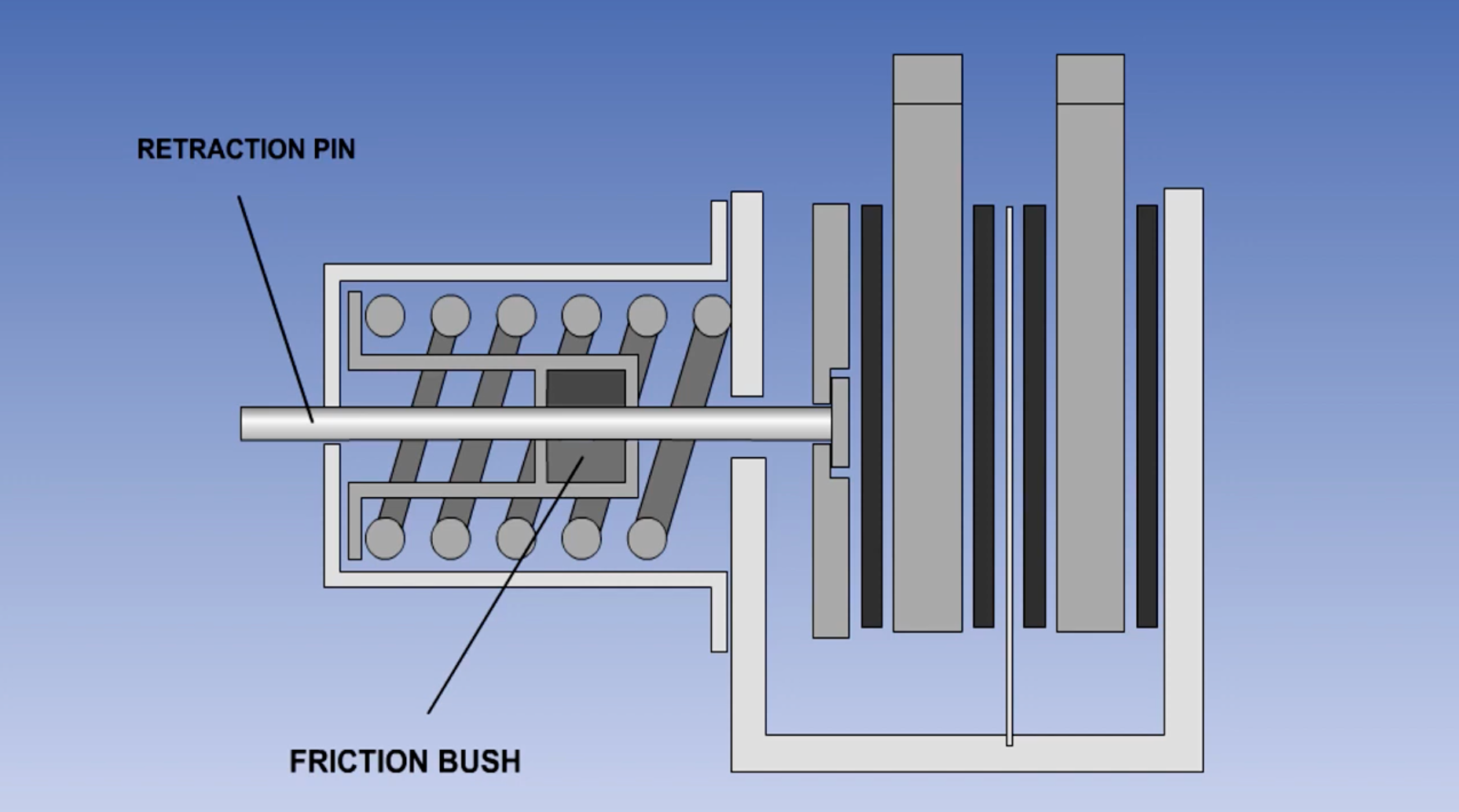 RETRACTION PIN

FRICTION BUSH